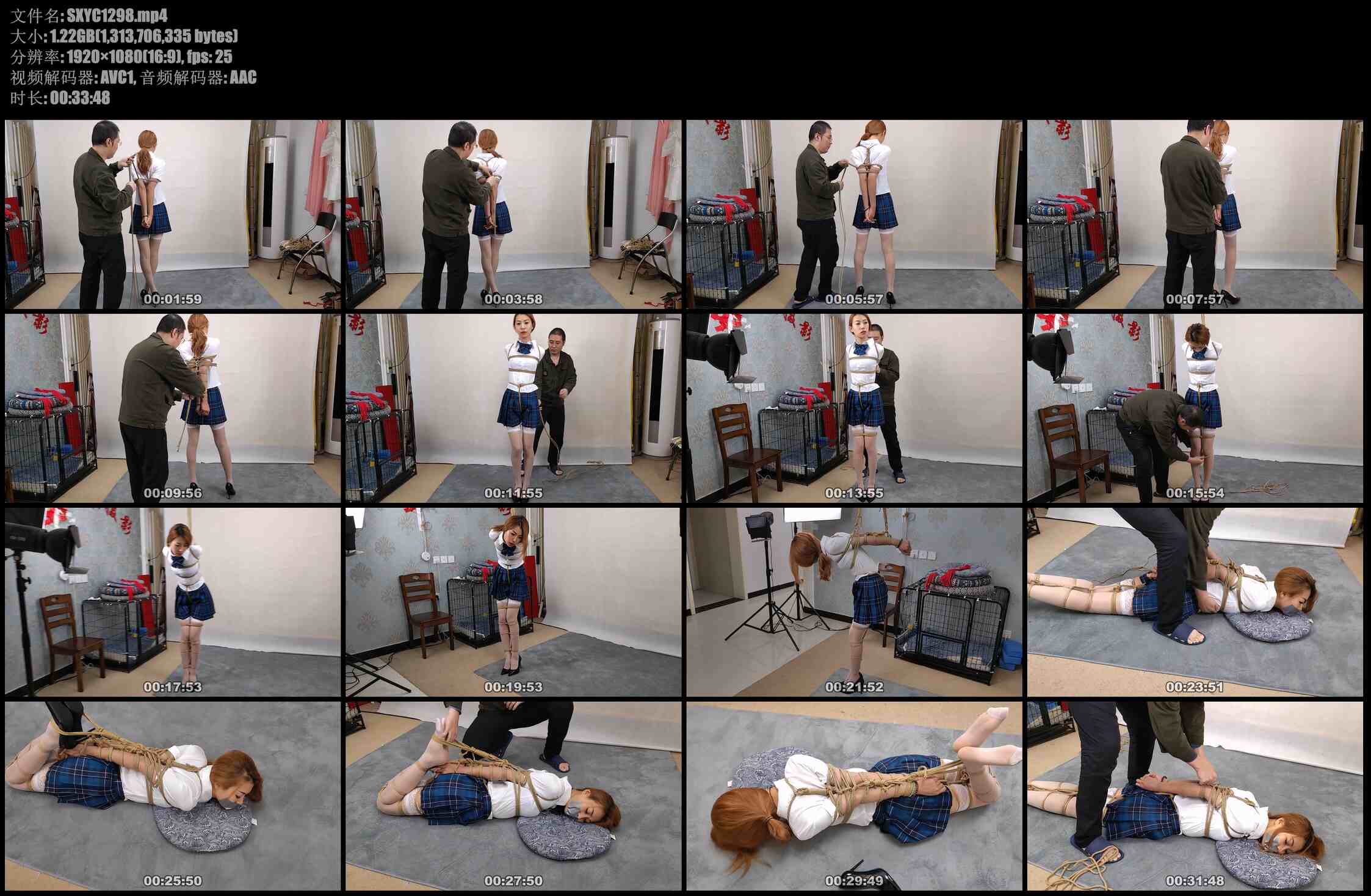 文件名: SXYC1298.mp4
大小: 1.22GB(1,313,706,335 bytes)
分辨率: 1920×1080(16:9), fps: 25
视频解码器: AVC1, 音频解码器: AAC
时长: 00:33:48

00:01:59
00:03:58
00:05:57
00:07:57
00:09:56
00:11:55
00:13:55
00:15:54
00:17:53
00:19:53
00:21:52
00:23:51
00:25:50
00:27:50
00:29:49
00:31:48