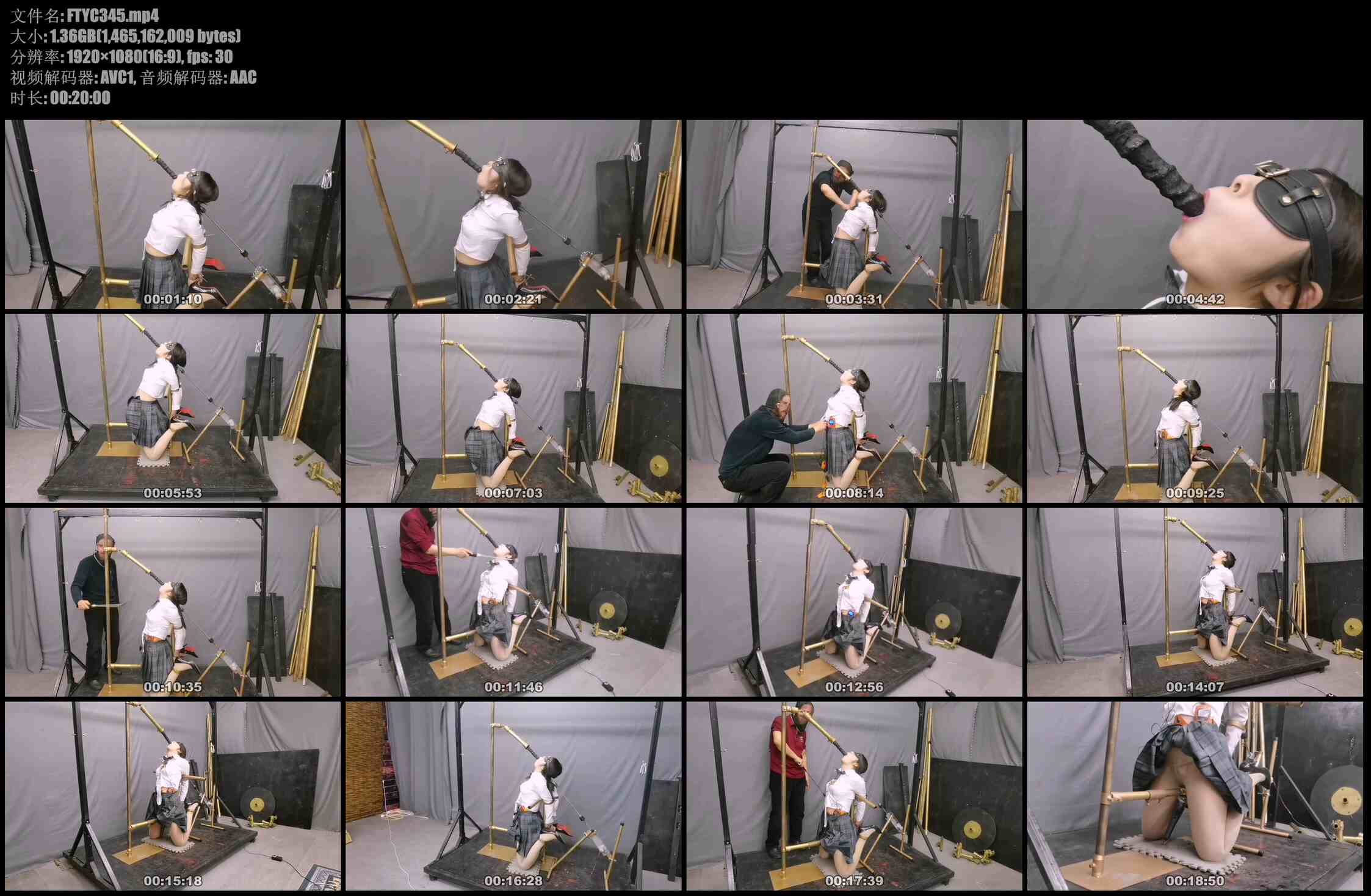 文件名: FTYC345.mp4
大小: 1.36GB(1,465,162,009 bytes)
分辨率: 1920×1080(16:9), fps: 30
视频解码器: AVC1, 音频解码器: AAC
时长: 00:20:00

00:01:10
00:02:21
00:03:31
00:04:42
00:05:53
00:07:03
00:08:14
00:09:25
00:10:35
00:11:46
00:12:56
00:14:07
00:15:18
00:16:28
00:17:39
00:18:50