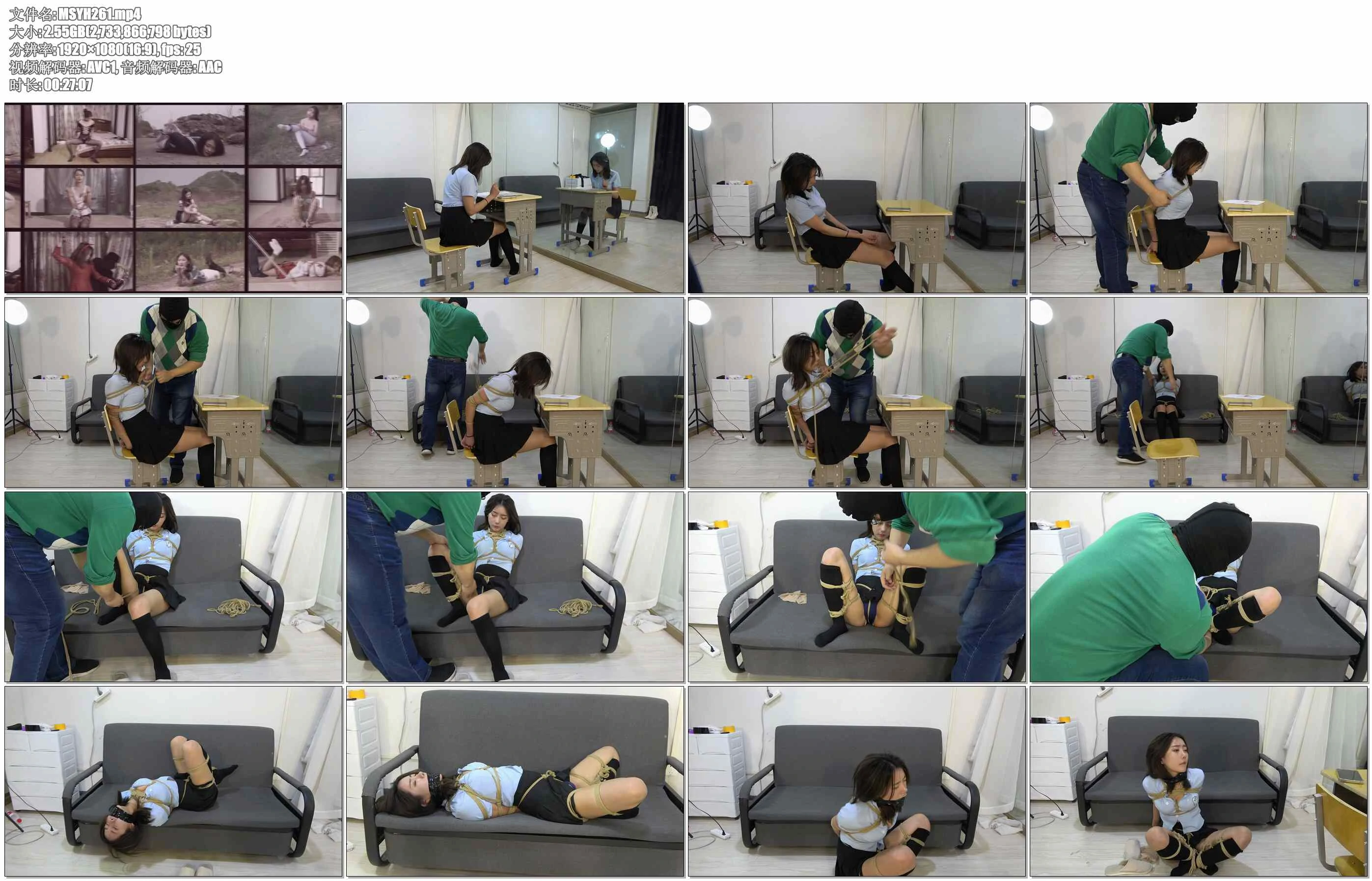 文件名: MSYH261.mp4
大小: 2.55GB(2,733,866,798 bytes)
分辨率: 1920×1080(16:9), fps: 25
视频解码器: AVC1, 音频解码器: AAC
时长: 00:27:07