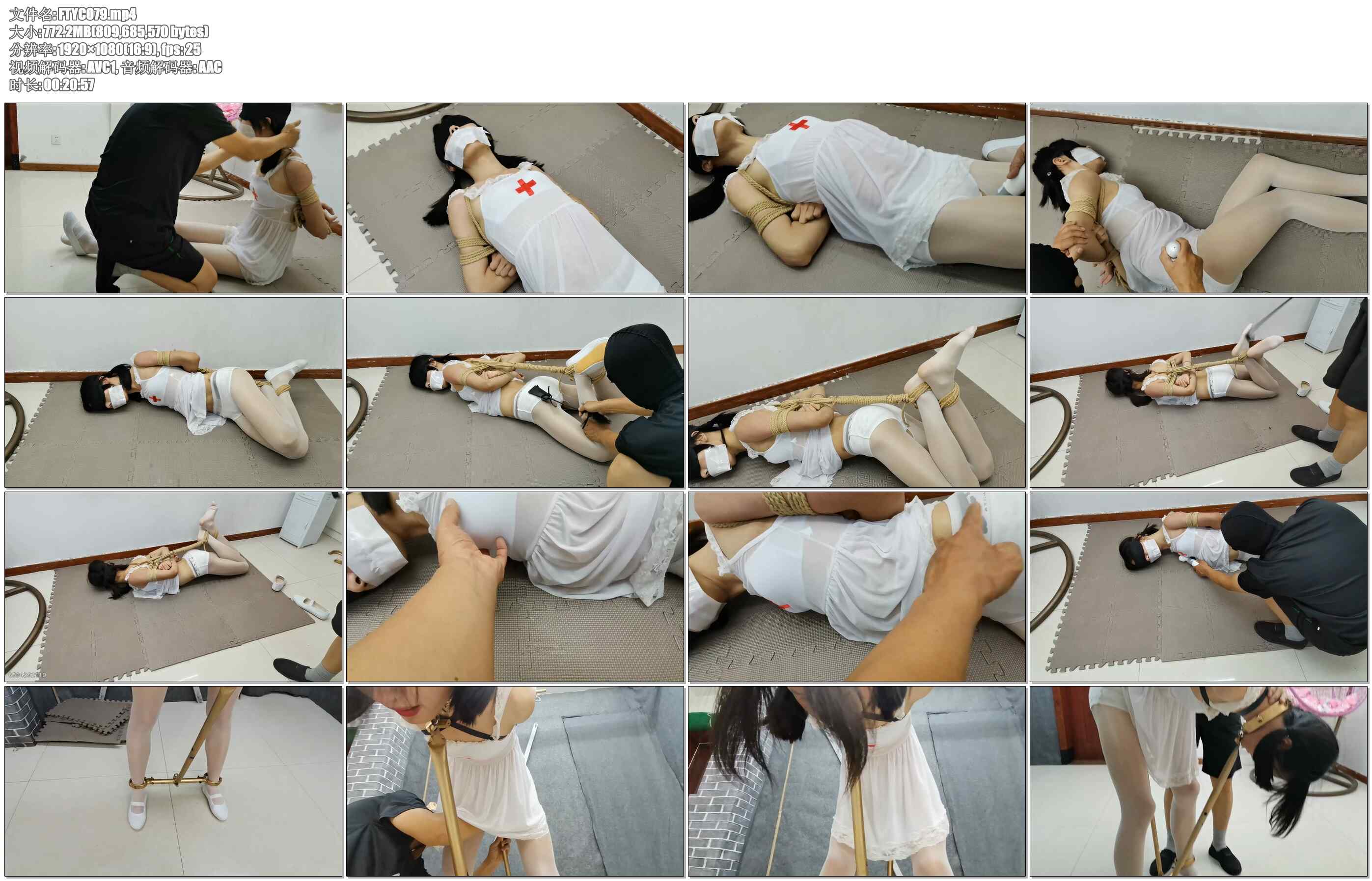 文件名:FTYC079.mp4
大小:772.2MB(809,685,570 bytes)
分辨率:1920×1080(16:9), fps: 25
视频解码器:AVC1, 音频解码器:AAC
时长:00:20:57