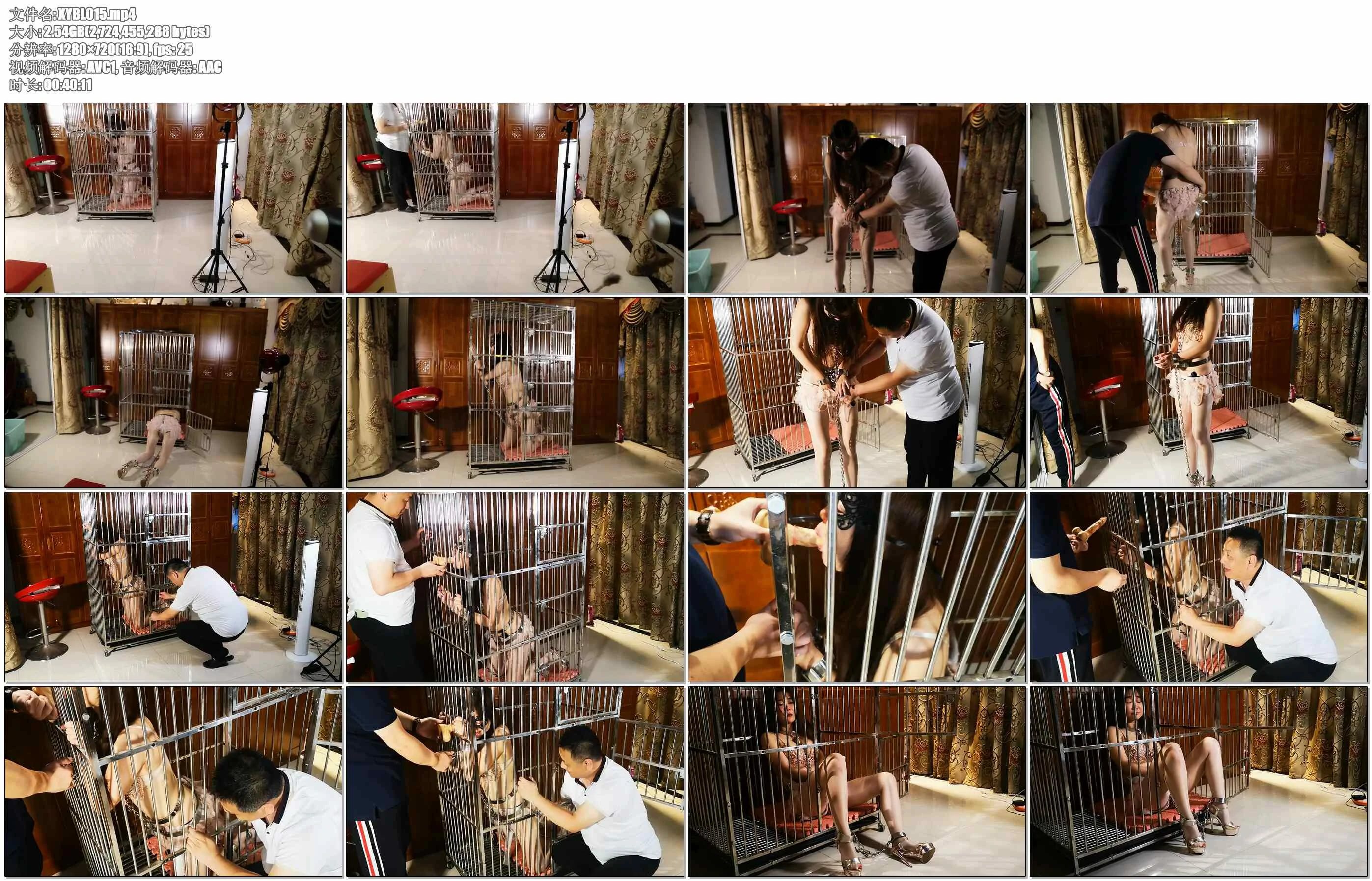 文件名: XYBL015.mp4
大小: 2.54GB(2,724,455,288 bytes)
分辨率: 1280×720(16:9), fps: 25
视频解码器: AVC1, 音频解码器: AAC
时长: 00:40:11