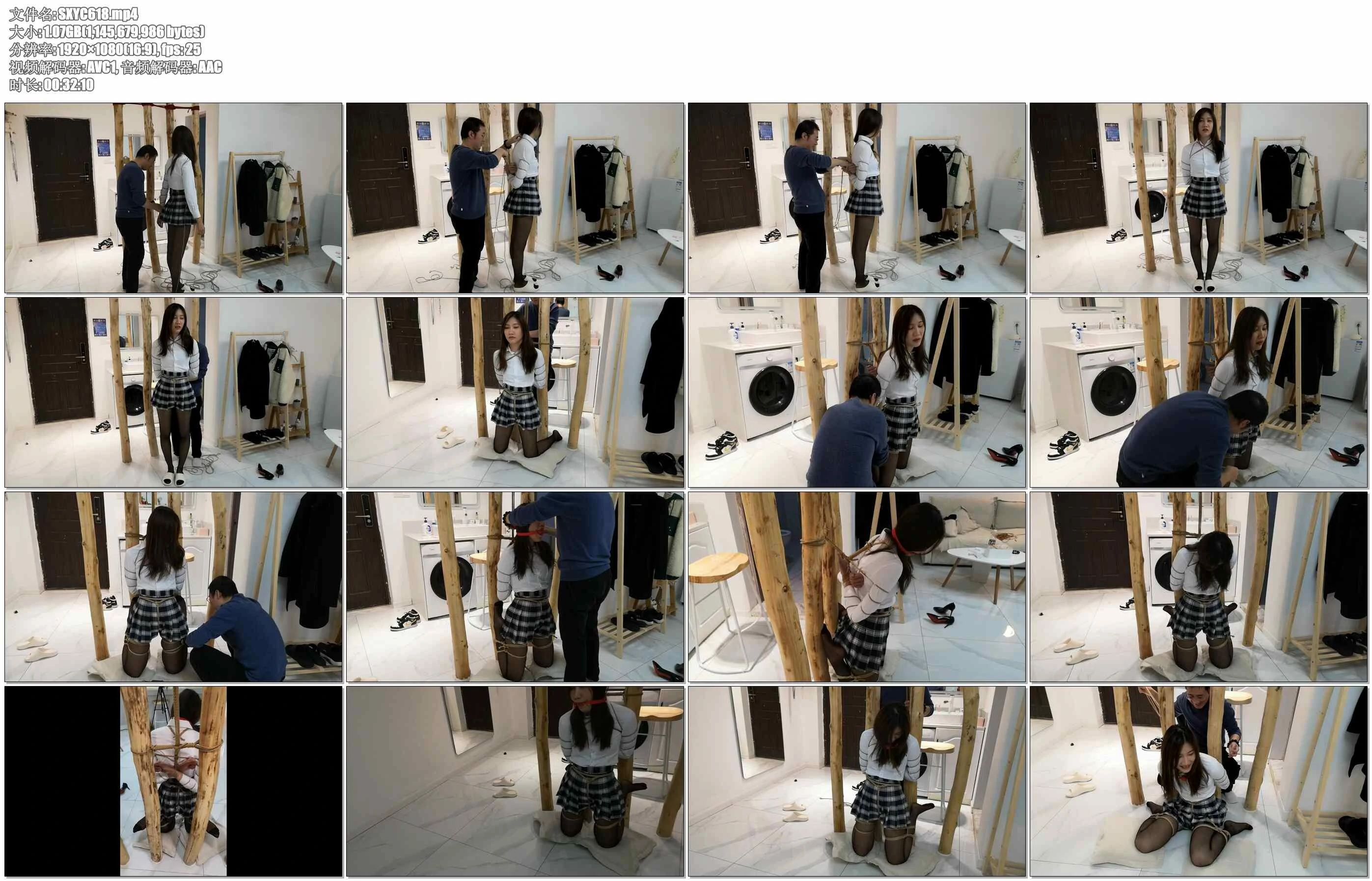 文件名: SXYC618.mp4
大小: 1.07GB(1,145,679,986 bytes)
分辨率: 1920×1080(16:9), fps: 25
视频解码器: AVC1, 音频解码器: AAC
时长: 00:32:10