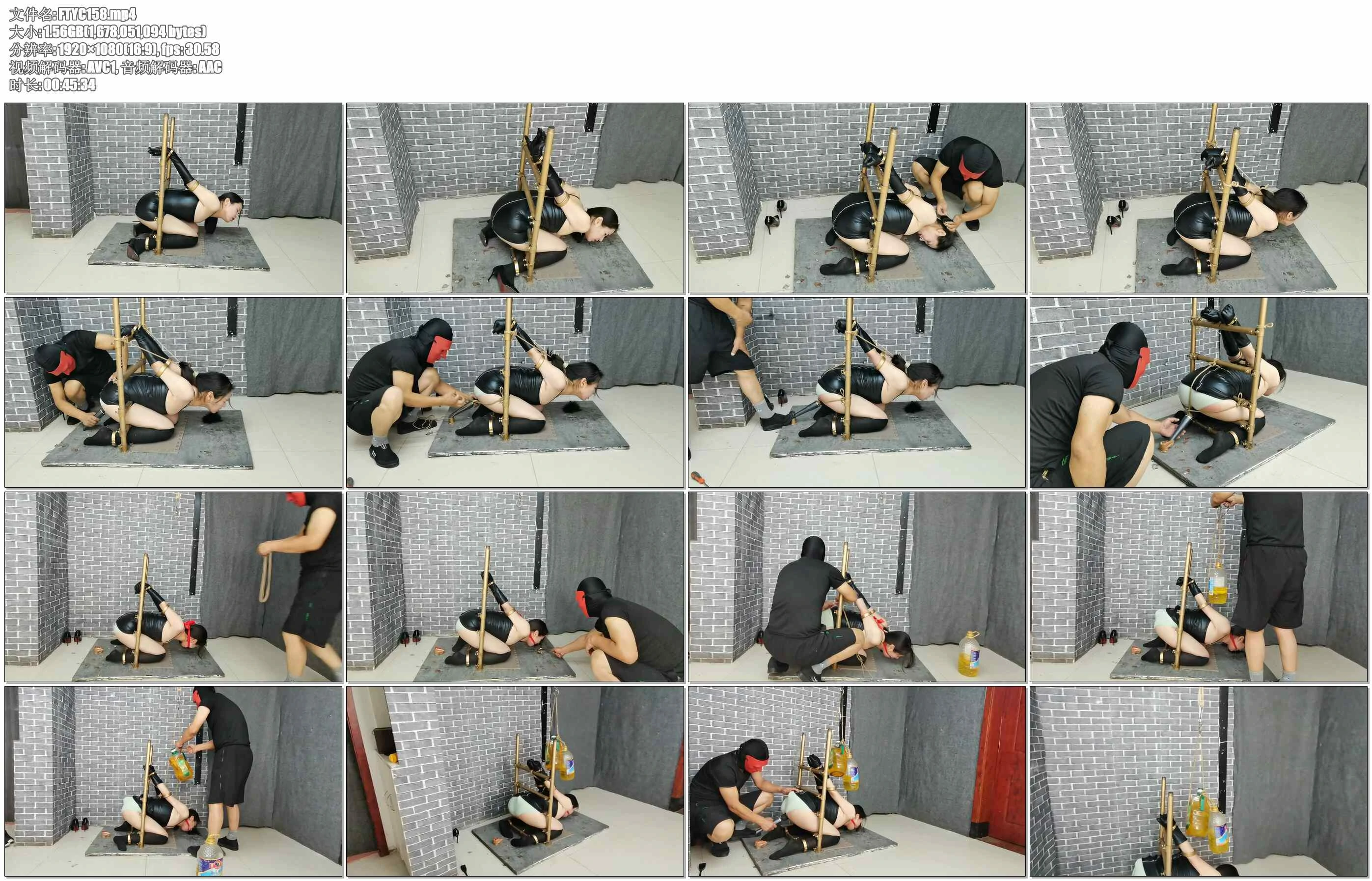 文件名: FTYC158.mp4
大小: 1.56GB(1,678,051,094 bytes)
分辨率: 1920×1080(16:9), fps: 30.58
视频解码器: AVC1, 音频解码器: AAC
时长: 00:45:34