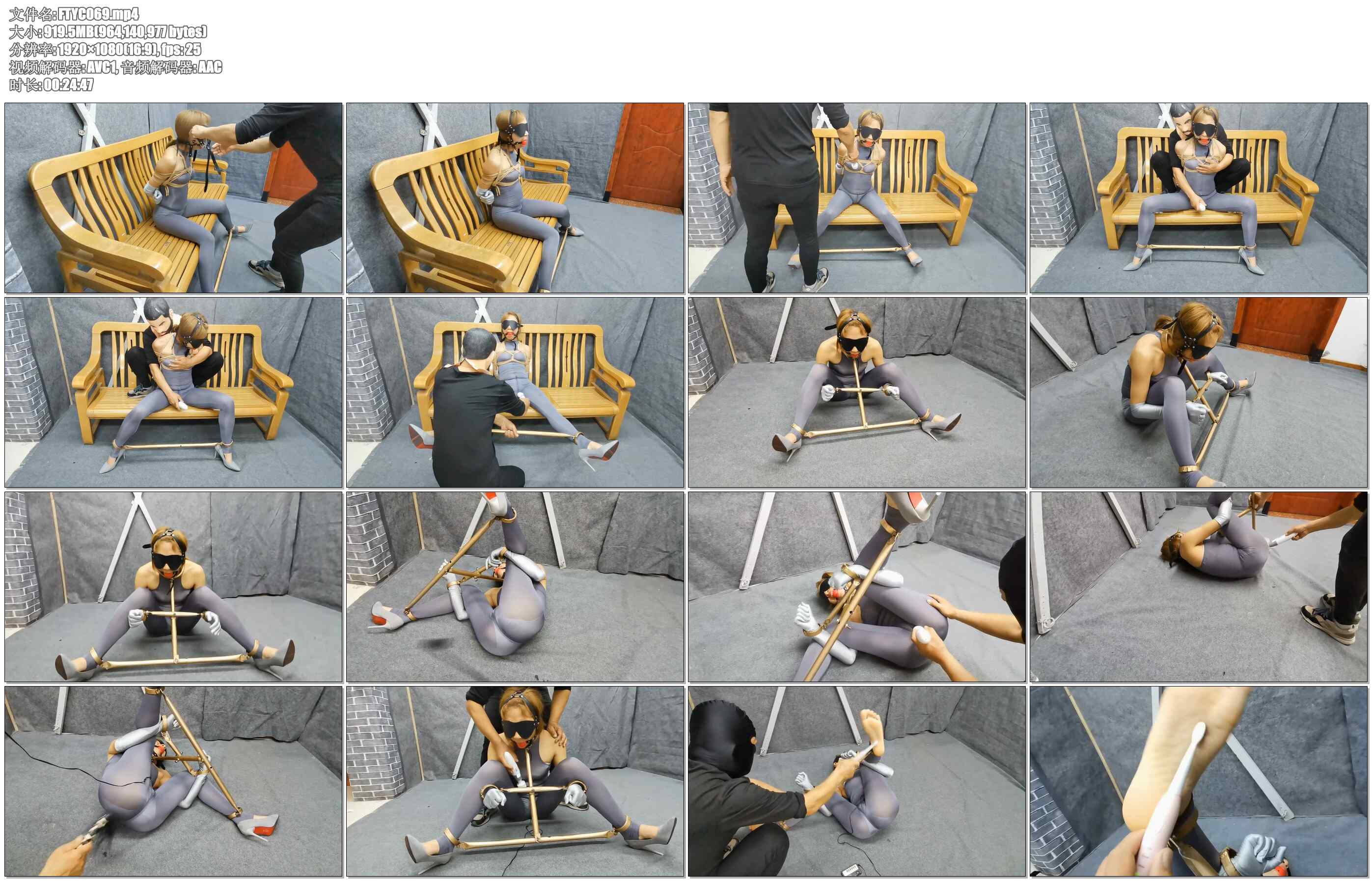 文件名:FTYC069.mp4
大小:919.5MB(964,140,977 bytes)
分辨率:1920×1080(16:9), fps: 25
视频解码器:AVC1, 音频解码器:AAC
时长:00:24:47