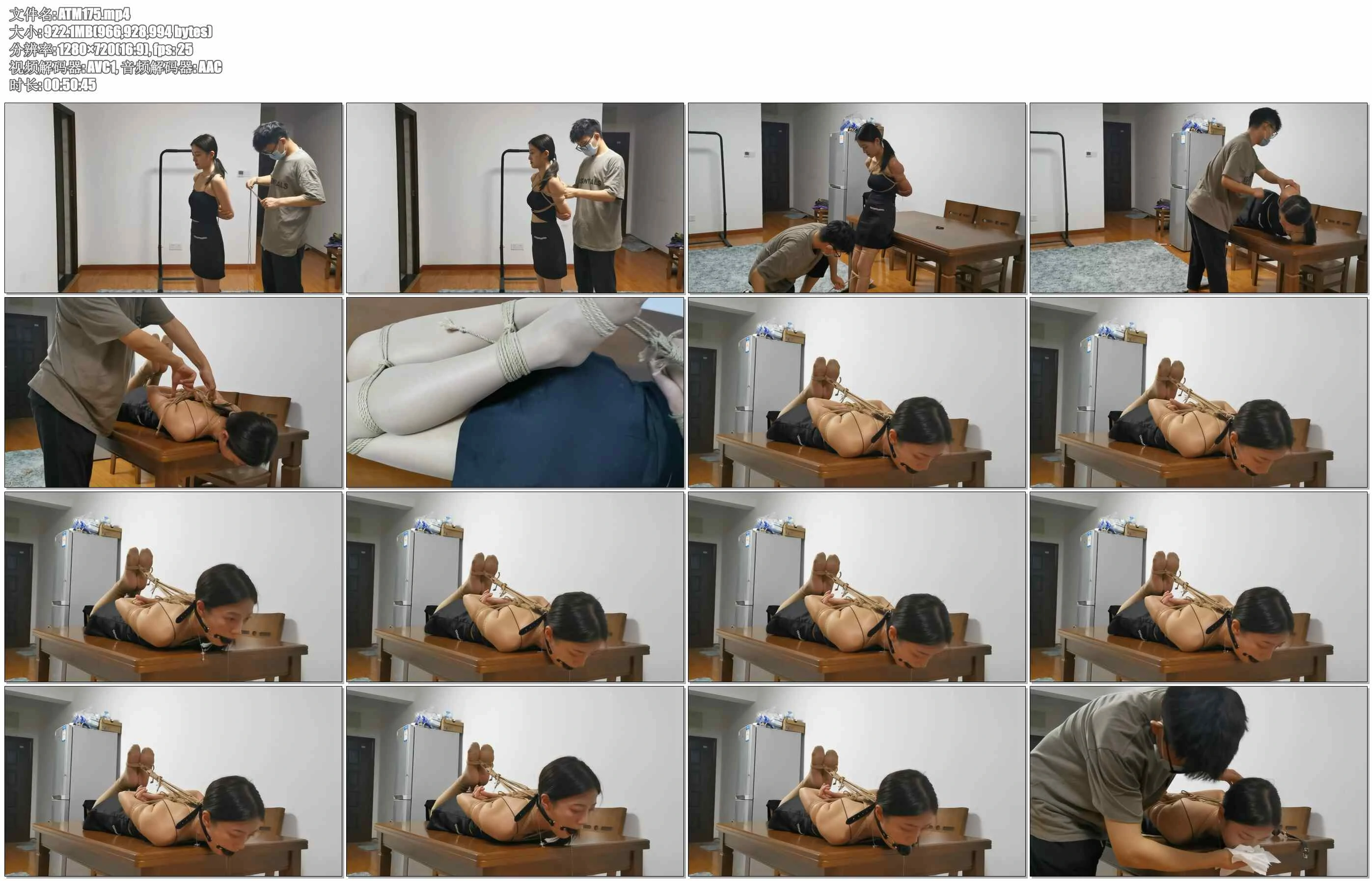 文件名:ATM175.mp4
大小:922.1MB(966,928,994 bytes)
分辨率:1280×720(16:9), fps:25
视频解码器:AVC1, 音频解码器:AAC
时长:00:50:45